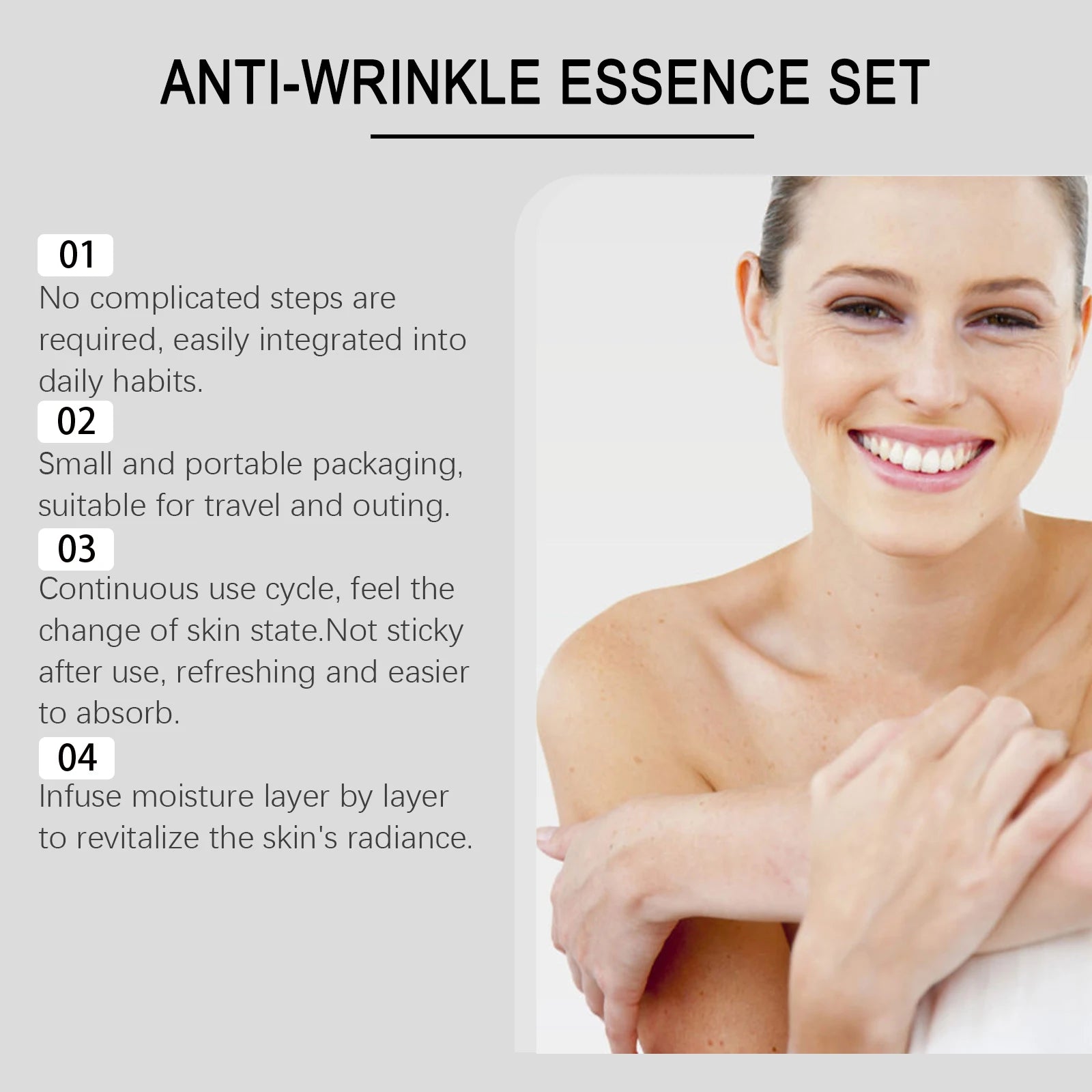 ANTI-WRINKLE ESSENCE SET

01
No complicated steps are required, easily integrated into daily habits.

02
Small and portable packaging, suitable for travel and outing.

03
Continuous use cycle, feel the change of skin state.Not sticky after use, refreshing and easier to absorb.

04
Infuse moisture layer by layer to revitalize the skin's radiance.